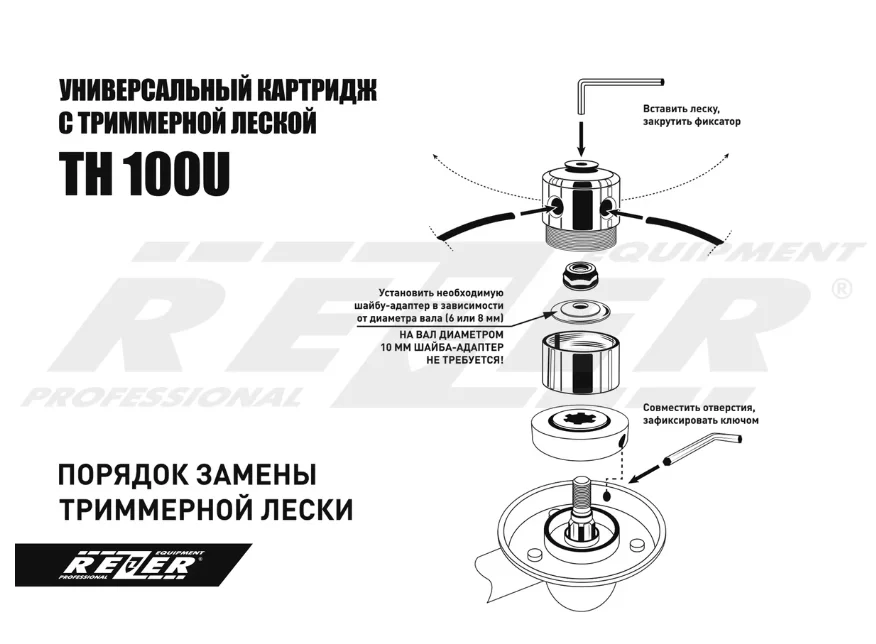 УНИВЕРСАЛЬНЫЙ КАРТРИДЖ С ТРИММЕРНОЙ ЛЕСКОЙ

TH 100U

Вставить леску, закрутить фиксатор

REZER EQUIPMENT PROFESSIONAL ®

Установить необходимую шайбу-адаптер в зависимости от диаметра вала (6 или 8 мм)

НА ВАЛ ДИАМЕТРОМ 10 ММ ШАЙБА-АДАПТЕР НЕ ТРЕБУЕТСЯ!

Совместить отверстия, зафиксировать ключом

ПОРЯДОК ЗАМЕНЫ ТРИММЕРНОЙ ЛЕСКИ

REZER EQUIPMENT PROFESSIONAL