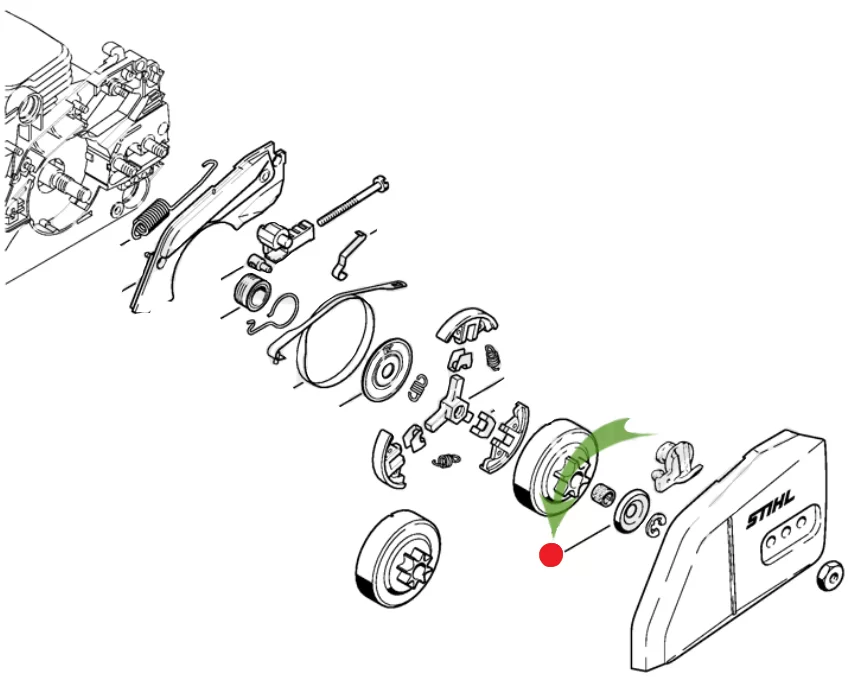 STIHL