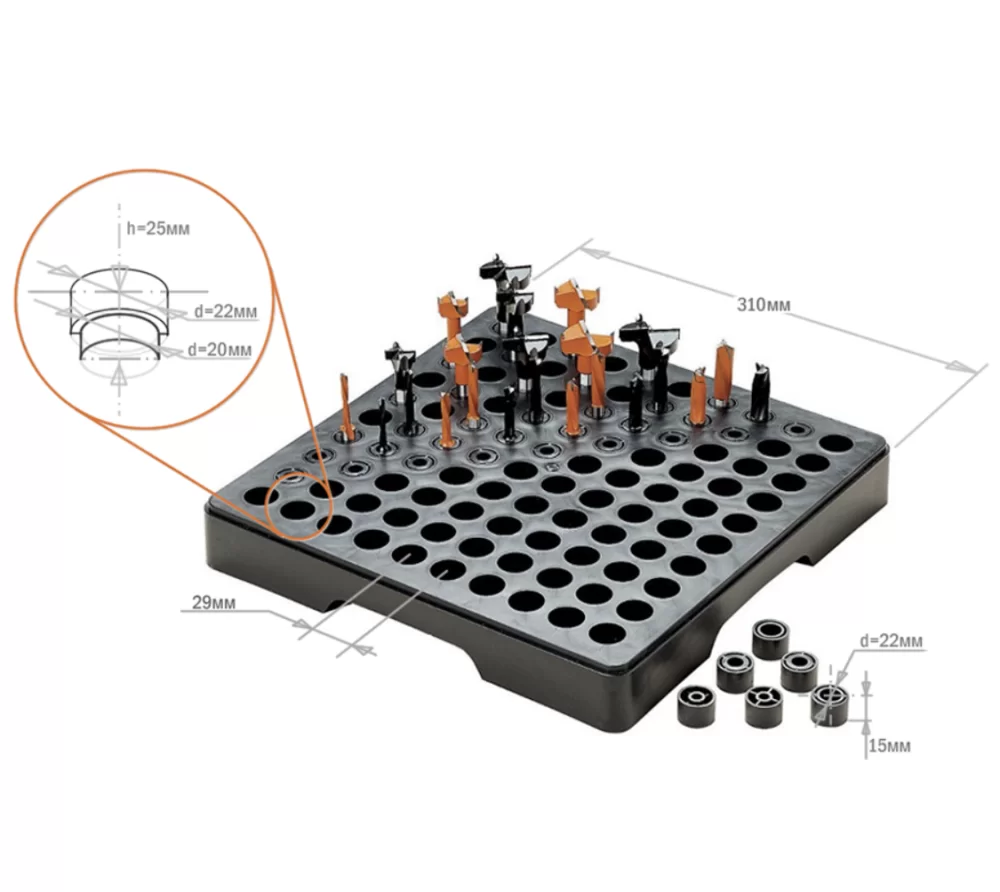 h=25мм
d=22мм
d=20мм
310мм
29мм
d=22мм
15мм